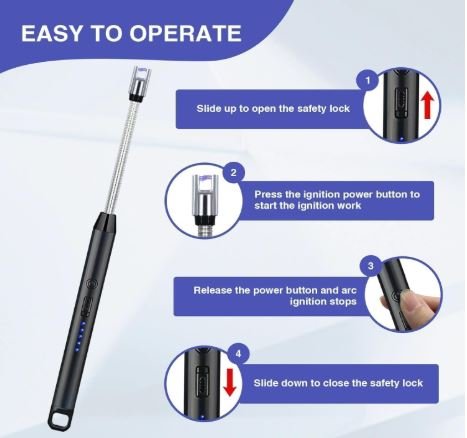 EASY TO OPERATE

1
Slide up to open the safety lock

2
Press the ignition power button to start the ignition work

3
Release the power button and arc ignition stops

4
Slide down to close the safety lock